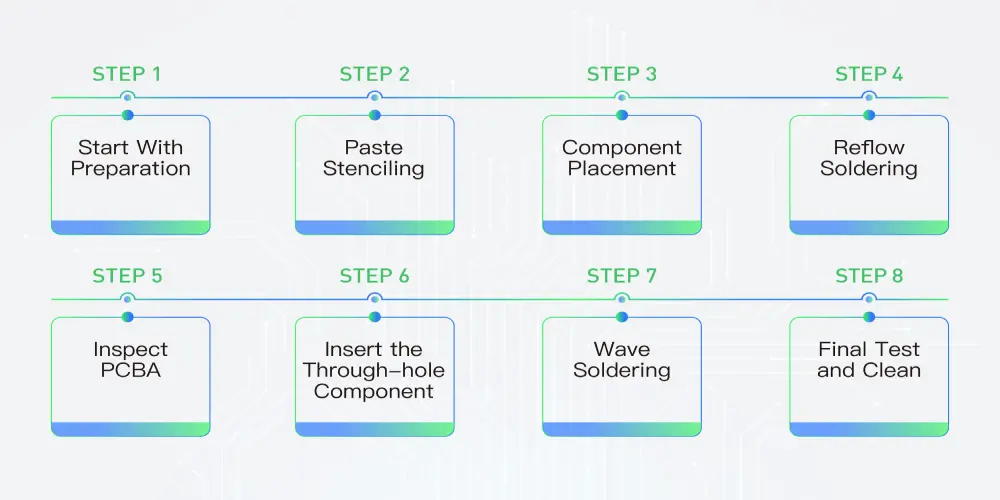 STEP 1

Start With Preparation

STEP 2

Paste Stenciling

STEP 3

Component Placement

STEP 4

Reflow Soldering

STEP 5

Inspect PCBA

STEP 6

Insert the Through-hole Component

STEP 7

Wave Soldering

STEP 8

Final Test and Clean